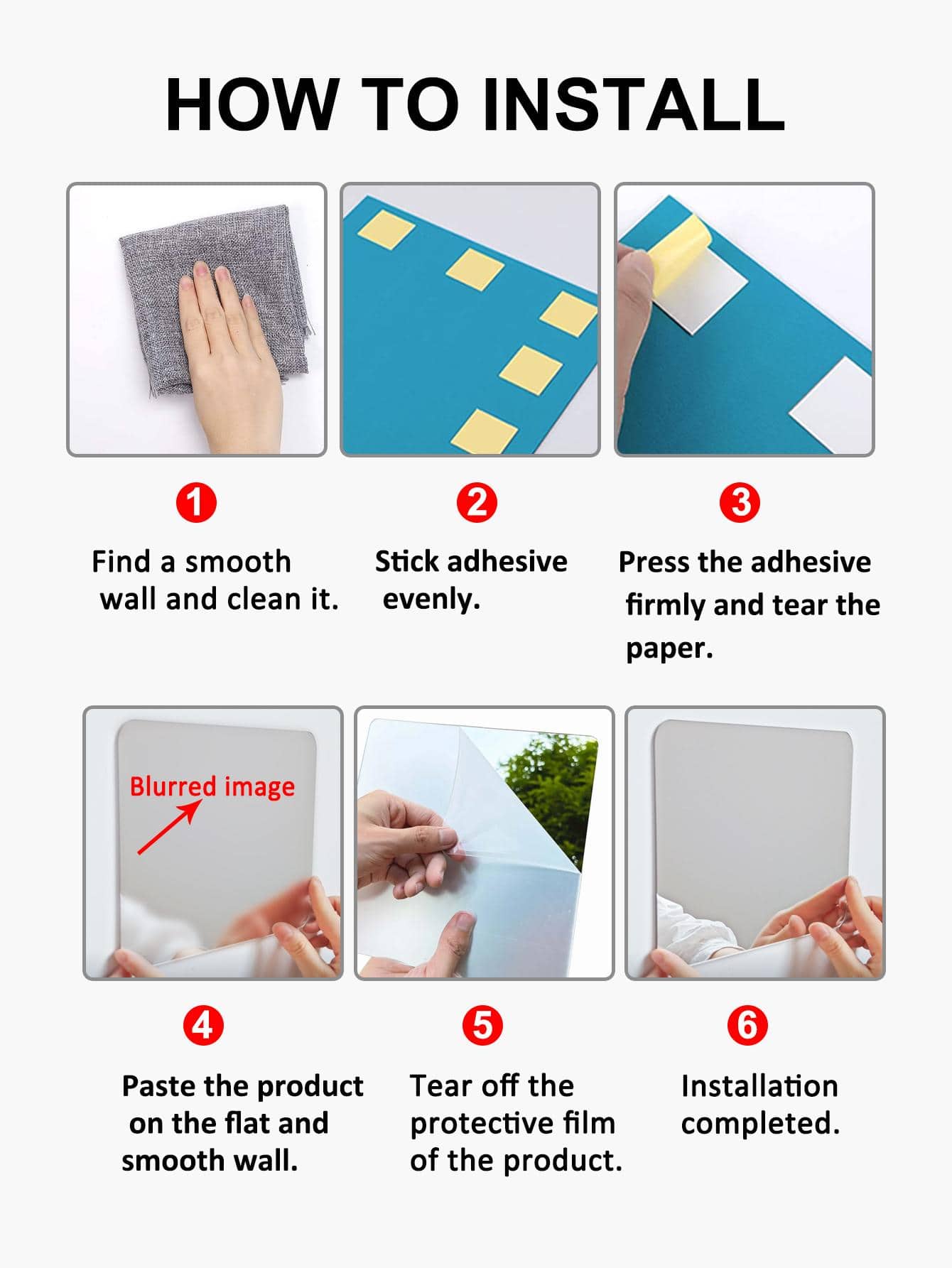 HOW TO INSTALL

1

Find a smooth wall and clean it.

2

Stick adhesive evenly.

3

Press the adhesive firmly and tear the paper.

Blurred image

4

Paste the product on the flat and smooth wall.

5

Tear off the protective film of the product.

6

Installation completed.