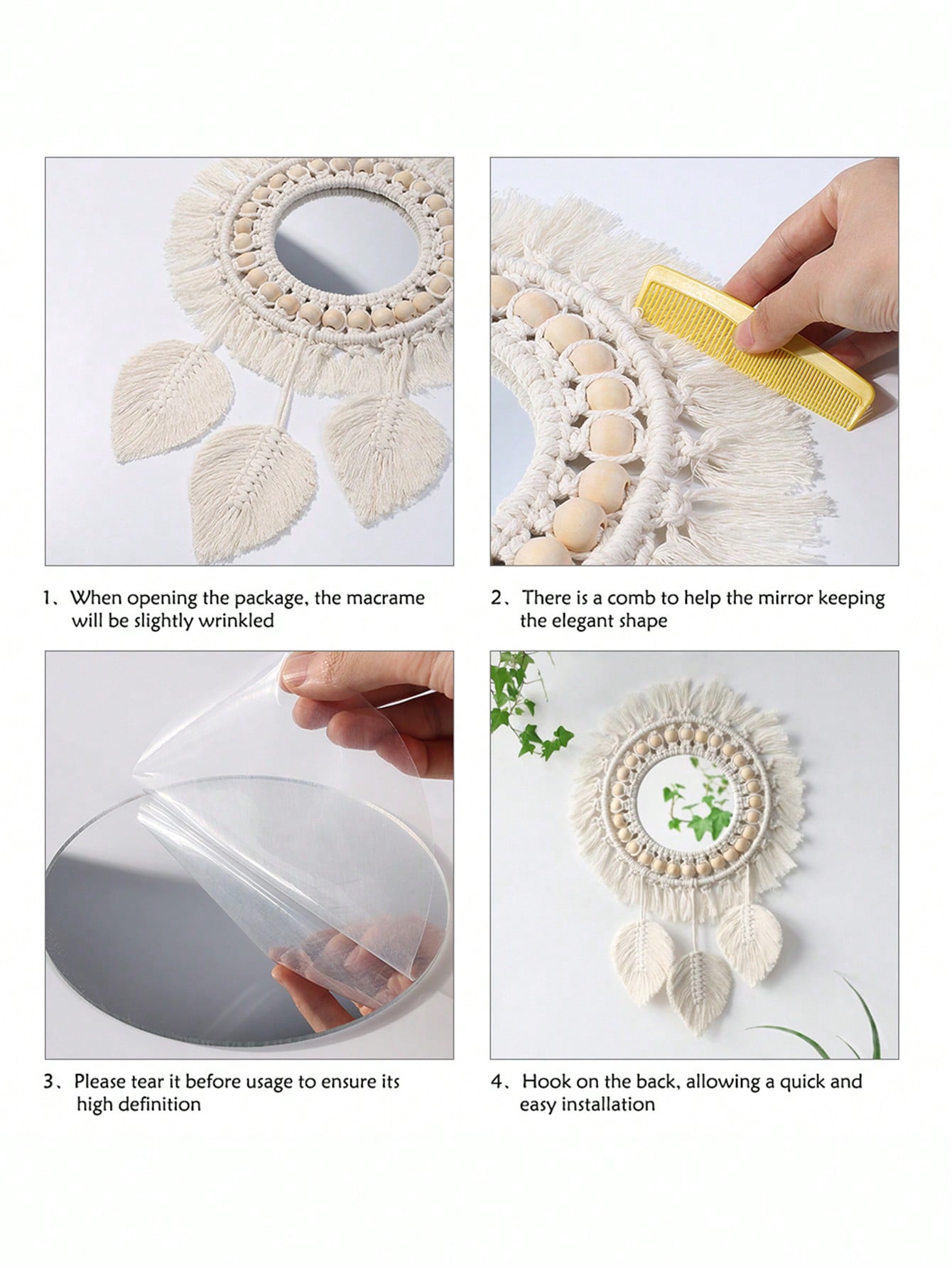 1、When opening the package, the macrame will be slightly wrinkled

2、There is a comb to help the mirror keeping the elegant shape

3、Please tear it before usage to ensure its high definition

4、Hook on the back, allowing a quick and easy installation