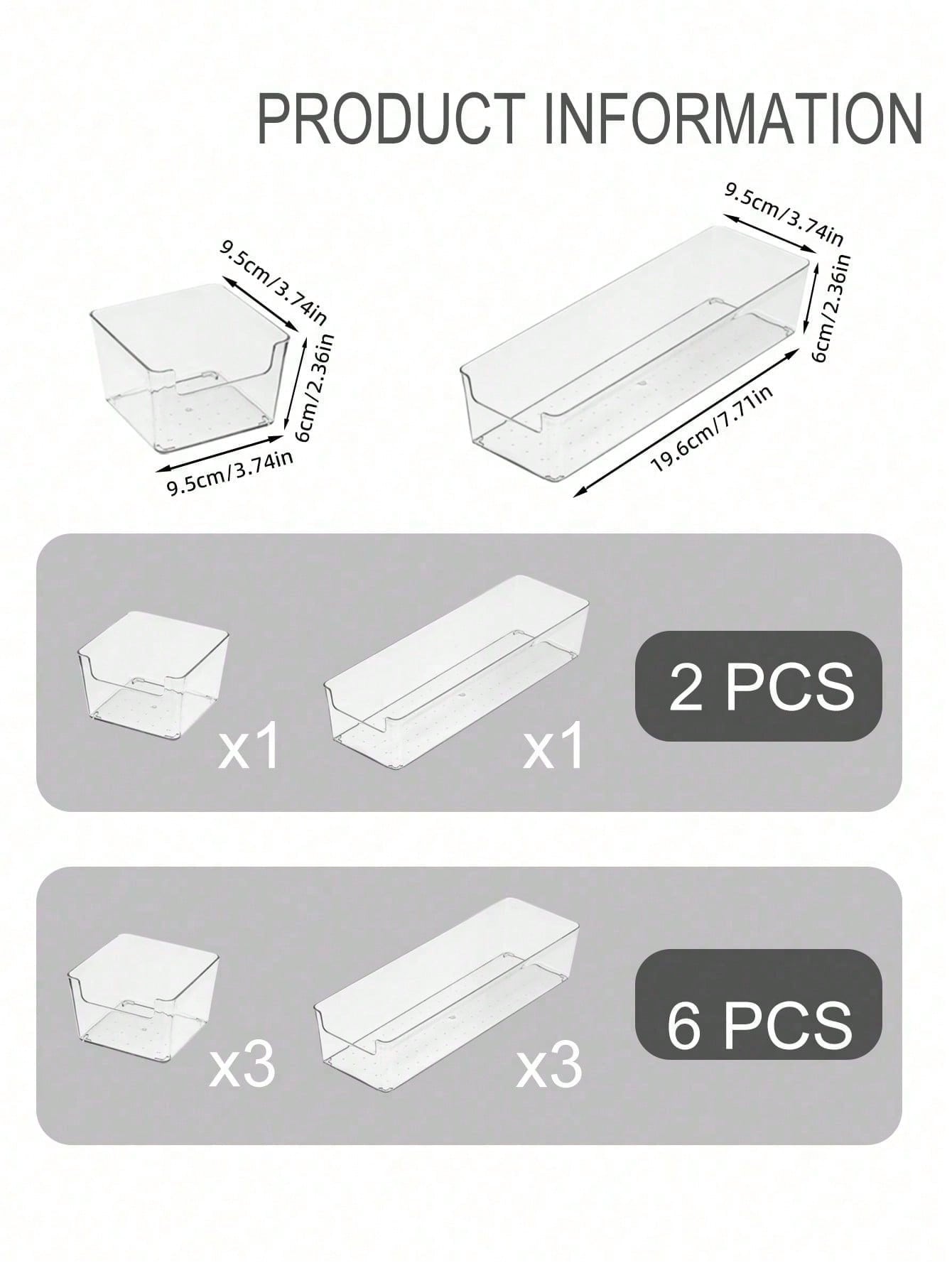 PRODUCT INFORMATION

9.5cm/3.74in

6cm/2.36in

9.5cm/3.74in

9.5cm/3.74in

6cm/2.36in

19.6cm/7.71in

x1

x1

2 PCS

x3

x3

6 PCS