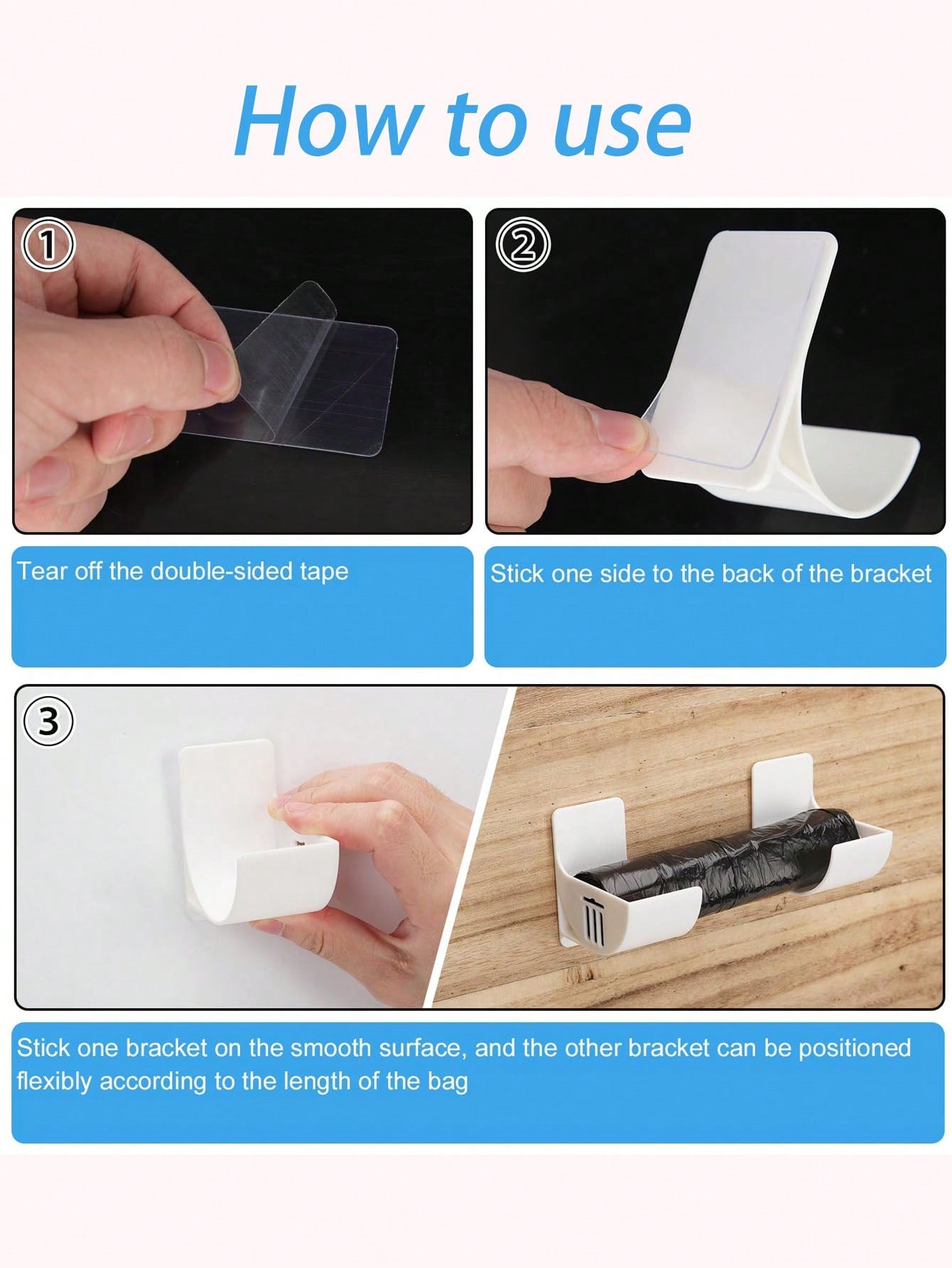 How to use

①

②

Tear off the double-sided tape

Stick one side to the back of the bracket

③

Stick one bracket on the smooth surface, and the other bracket can be positioned flexibly according to the length of the bag