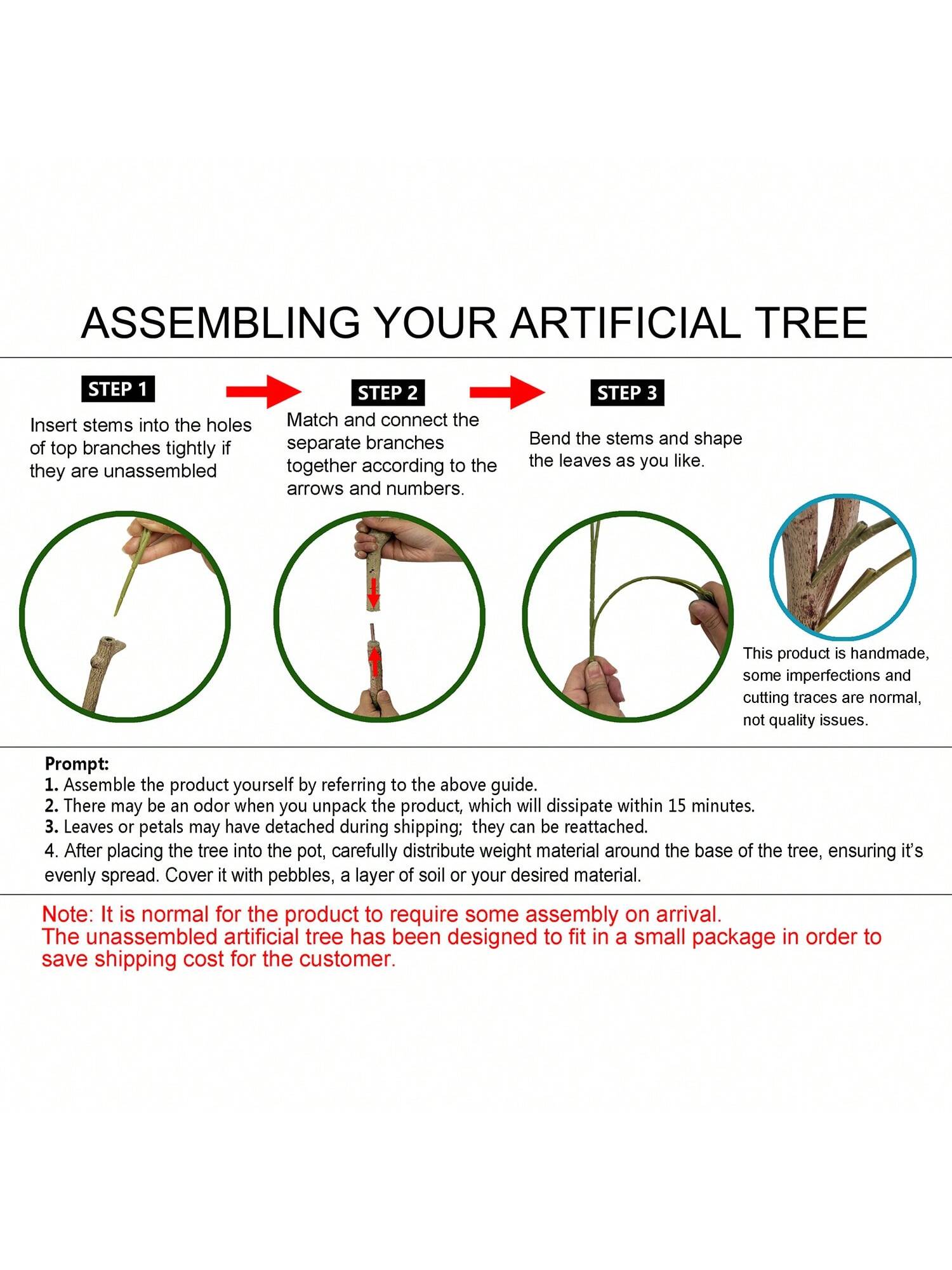 ASSEMBLING YOUR ARTIFICIAL TREE

STEP 1

Insert stems into the holes of top branches tightly if they are unassembled

STEP 2

Match and connect the separate branches together according to the arrows and numbers.

STEP 3

Bend the stems and shape the leaves as you like.

This product is handmade, some imperfections and cutting traces are normal, not quality issues.

Prompt:
1. Assemble the product yourself by referring to the above guide.
2. There may be an odor when you unpack the product, which will dissipate within 15 minutes.
3. Leaves or petals may have detached during shipping; they can be reattached.
4. After placing the tree into the pot, carefully distribute weight material around the base of the tree, ensuring it's evenly spread. Cover it with pebbles, a layer of soil or your desired material.

Note: It is normal for the product to require some assembly on arrival.
The unassembled artificial tree has been designed to fit in a small package in order to save shipping cost for the customer.